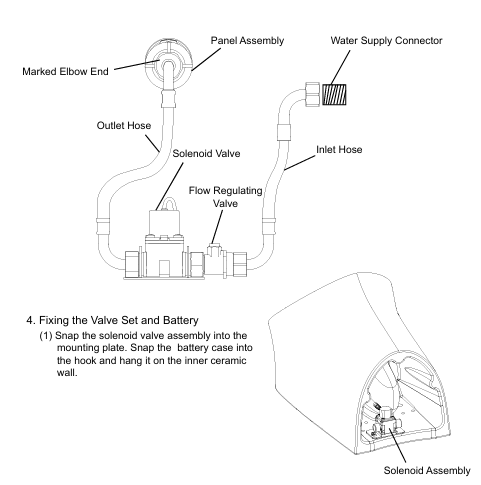 Panel Assembly

Water Supply Connector

Marked Elbow End

Outlet Hose

Solenoid Valve

Inlet Hose

Flow Regulating Valve

4. Fixing the Valve Set and Battery

(1) Snap the solenoid valve assembly into the mounting plate. Snap the battery case into the hook and hang it on the inner ceramic wall.

Solenoid Assembly